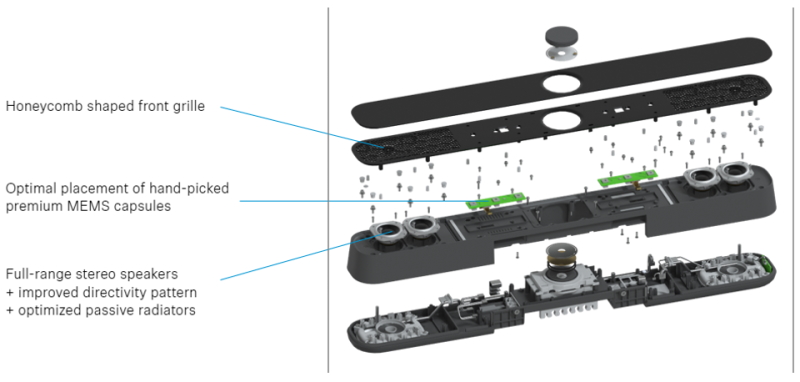 Honeycomb shaped front grille

Optimal placement of hand-picked premium MEMS capsules

Full-range stereo speakers
+ improved directivity pattern
+ optimized passive radiators