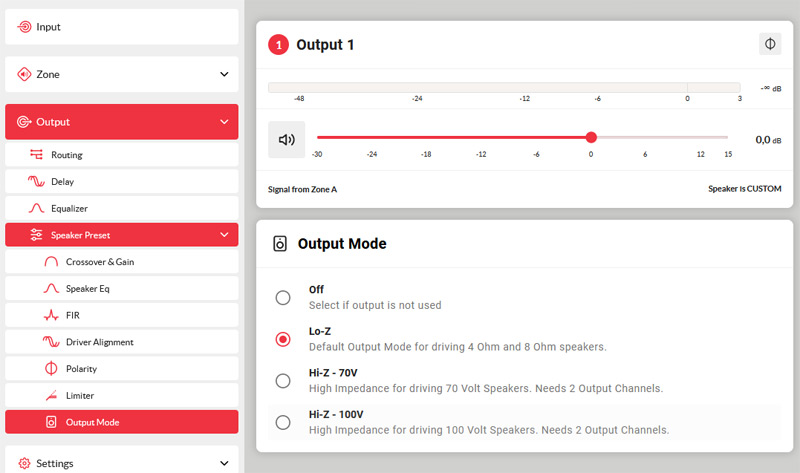 Input

Zone

Output

Routing

Delay

Equalizer

Speaker Preset

Crossover & Gain

Speaker Eq

FIR

Driver Alignment

Polarity

Limiter

Output Mode

Settings

1 Output 1

-48 -24 -12 -6 0 3

-∞ dB

-30 -24 -18 -12 -6 0 6 12 15

0,0 dB

Signal from Zone A

Speaker is CUSTOM

Output Mode

Off
Select if output is not used

Lo-Z
Default Output Mode for driving 4 Ohm and 8 Ohm speakers.

Hi-Z - 70V
High Impedance for driving 70 Volt Speakers. Needs 2 Output Channels.

Hi-Z - 100V
High Impedance for driving 100 Volt Speakers. Needs 2 Output Channels.